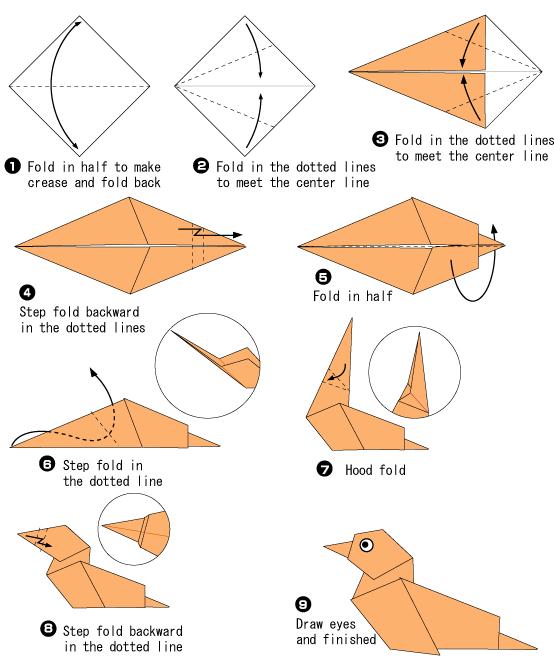 ❶ Fold in half to make crease and fold back

❷ Fold in the dotted lines to meet the center line

❸ Fold in the dotted lines to meet the center line

❹ Step fold backward in the dotted lines

❺ Fold in half

❻ Step fold in the dotted line

❼ Hood fold

❽ Step fold backward in the dotted line

❾ Draw eyes and finished